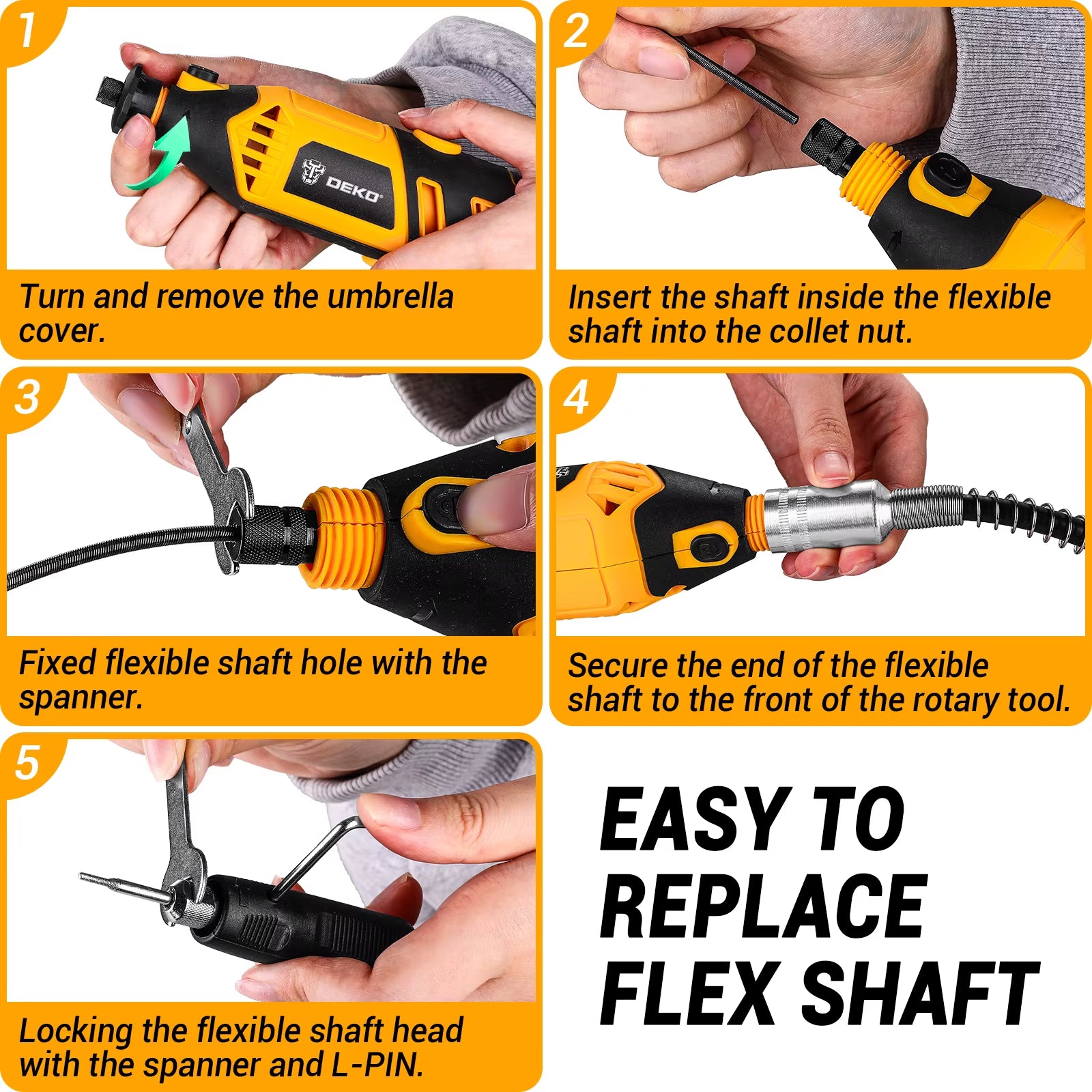 1

DEKO

Turn and remove the umbrella cover.

2

Insert the shaft inside the flexible shaft into the collet nut.

3

Fixed flexible shaft hole with the spanner.

4

Secure the end of the flexible shaft to the front of the rotary tool.

5

Locking the flexible shaft head with the spanner and L-PIN.

EASY TO REPLACE FLEX SHAFT