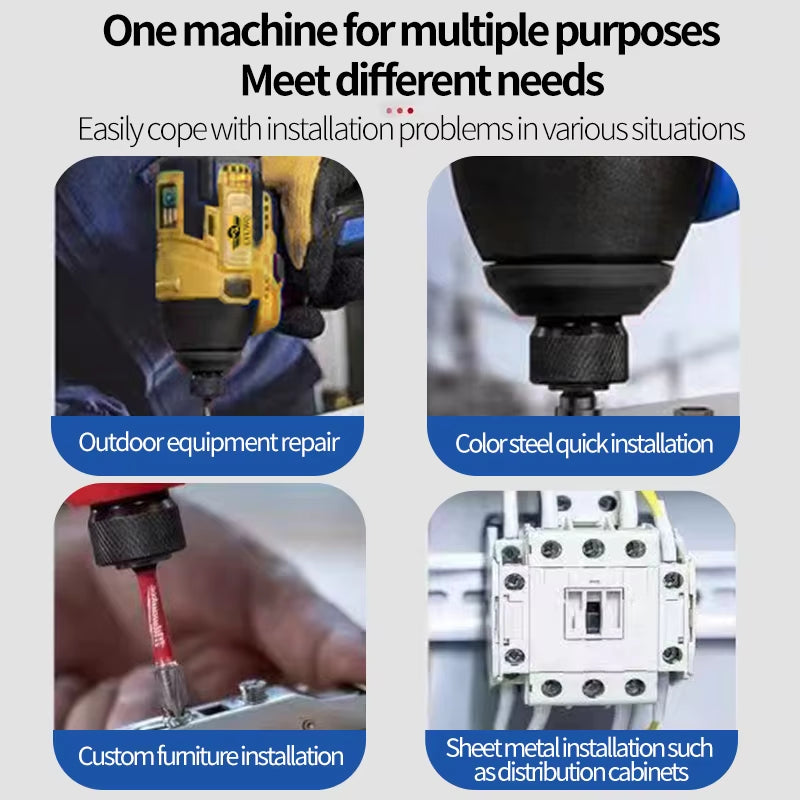 One machine for multiple purposes
Meet different needs
Easily cope with installation problems in various situations

Outdoor equipment repair

Color steel quick installation

Custom furniture installation

Sheet metal installation such as distribution cabinets